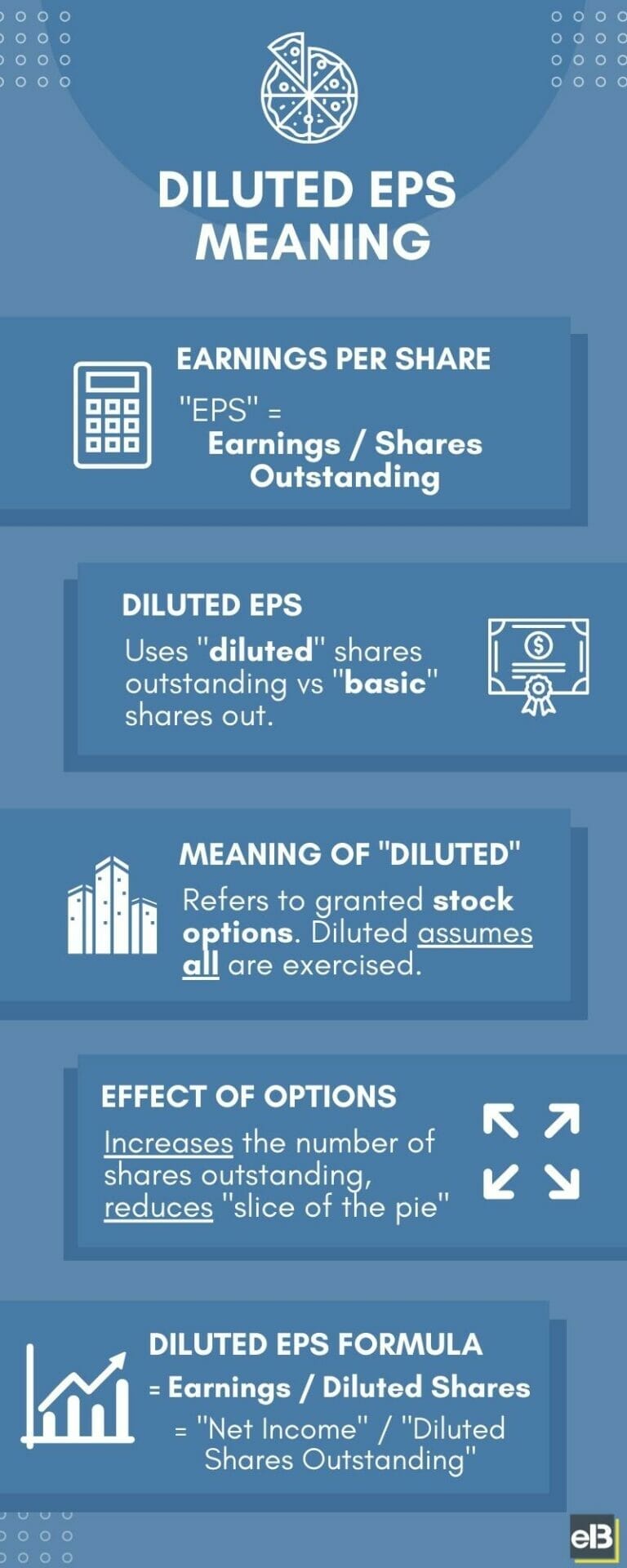 DILUTED EPS MEANING

EARNINGS PER SHARE

"EPS" = Earnings / Shares Outstanding

DILUTED EPS

Uses "diluted" shares outstanding vs "basic" shares out.

MEANING OF "DILUTED"

Refers to granted stock options. Diluted assumes all are exercised.

EFFECT OF OPTIONS

Increases the number of shares outstanding, reduces "slice of the pie"

DILUTED EPS FORMULA

= Earnings / Diluted Shares

= "Net Income" / "Diluted Shares Outstanding"

eB